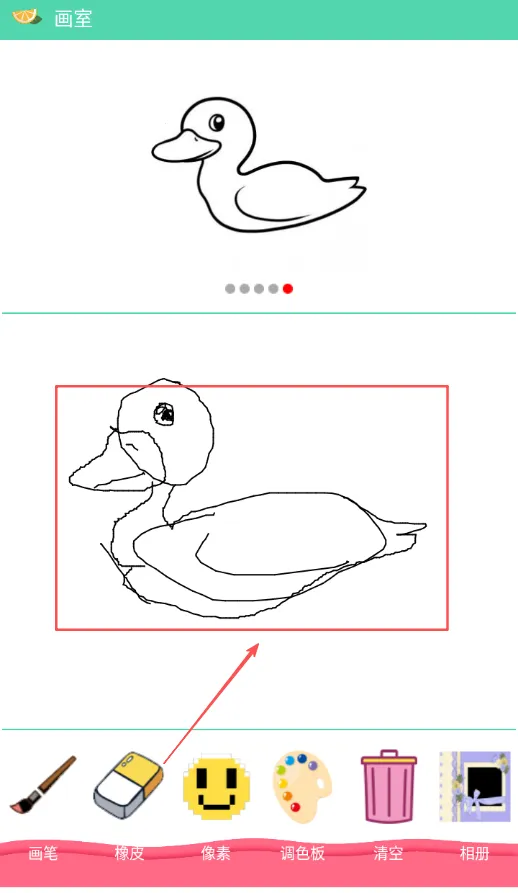 画室

画笔 橡皮 像素 调色板 清空 相册